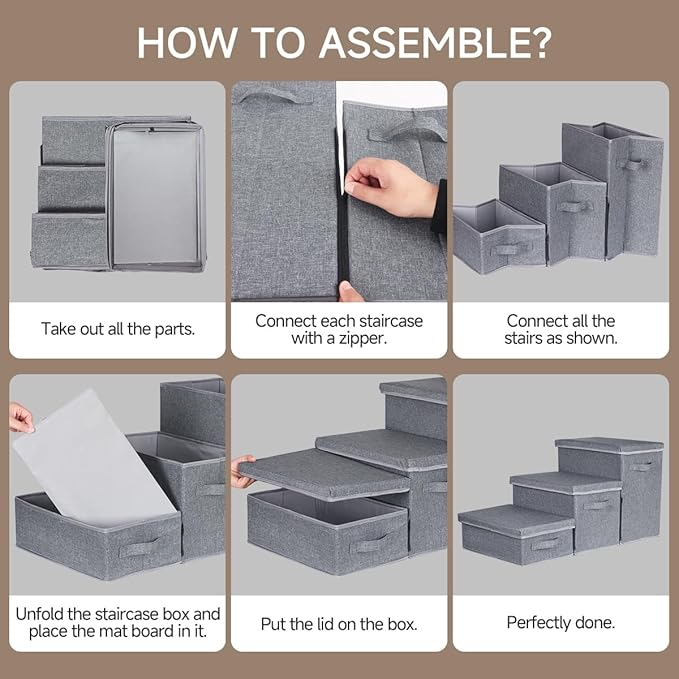 HOW TO ASSEMBLE?

Take out all the parts.

Connect each staircase with a zipper.

Connect all the stairs as shown.

Unfold the staircase box and place the mat board in it.

Put the lid on the box.

Perfectly done.