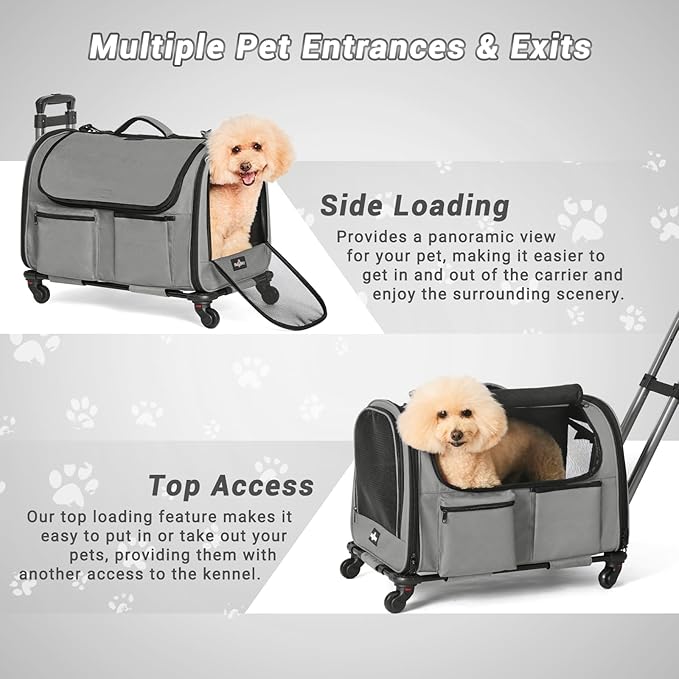 Multiple Pet Entrances & Exits

Side Loading

Provides a panoramic view for your pet, making it easier to get in and out of the carrier and enjoy the surrounding scenery.

Top Access

Our top loading feature makes it easy to put in or take out your pets, providing them with another access to the kennel.