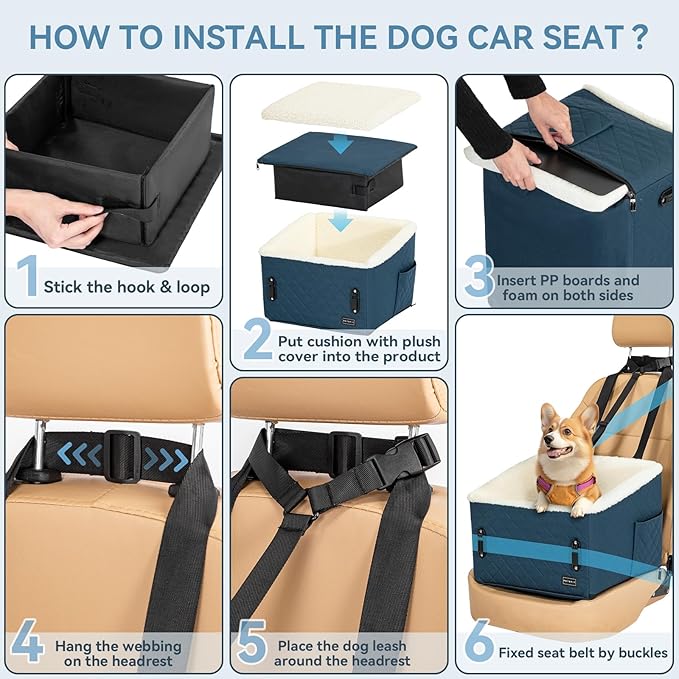 HOW TO INSTALL THE DOG CAR SEAT ?

1 Stick the hook & loop

2 Put cushion with plush cover into the product

3 Insert PP boards and foam on both sides

4 Hang the webbing on the headrest

5 Place the dog leash around the headrest

6 Fixed seat belt by buckles