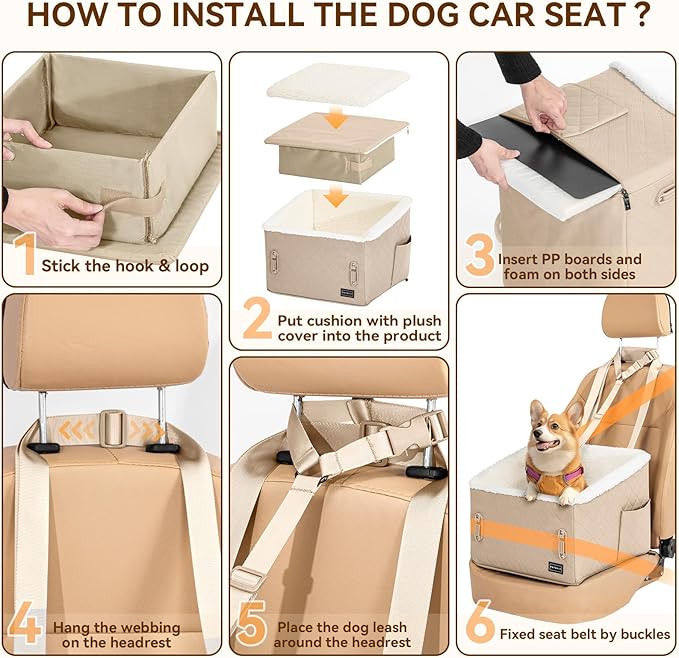 HOW TO INSTALL THE DOG CAR SEAT ?

1 Stick the hook & loop

2 Put cushion with plush cover into the product

3 Insert PP boards and foam on both sides

4 Hang the webbing on the headrest

5 Place the dog leash around the headrest

6 Fixed seat belt by buckles