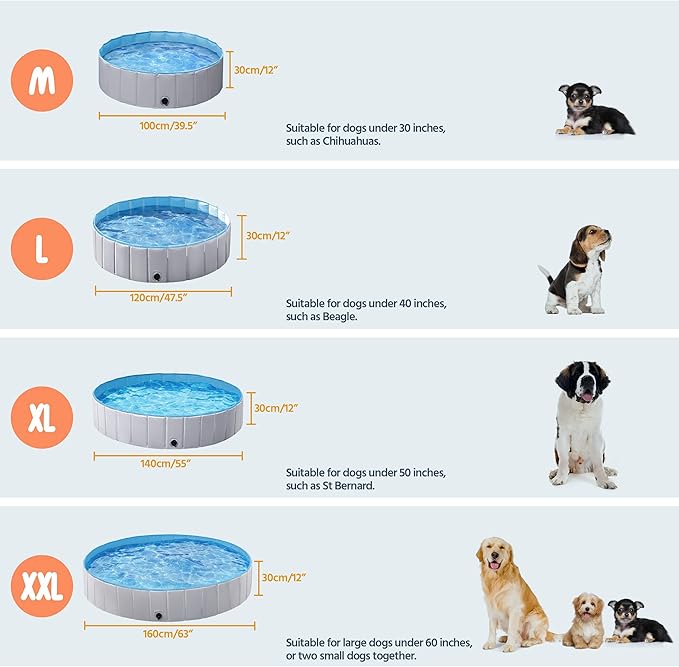 M

30cm/12"

100cm/39.5"

Suitable for dogs under 30 inches, such as Chihuahuas.

L

30cm/12"

120cm/47.5"

Suitable for dogs under 40 inches, such as Beagle.

XL

30cm/12"

140cm/55"

Suitable for dogs under 50 inches, such as St Bernard.

XXL

30cm/12"

160cm/63"

Suitable for large dogs under 60 inches, or two small dogs together.