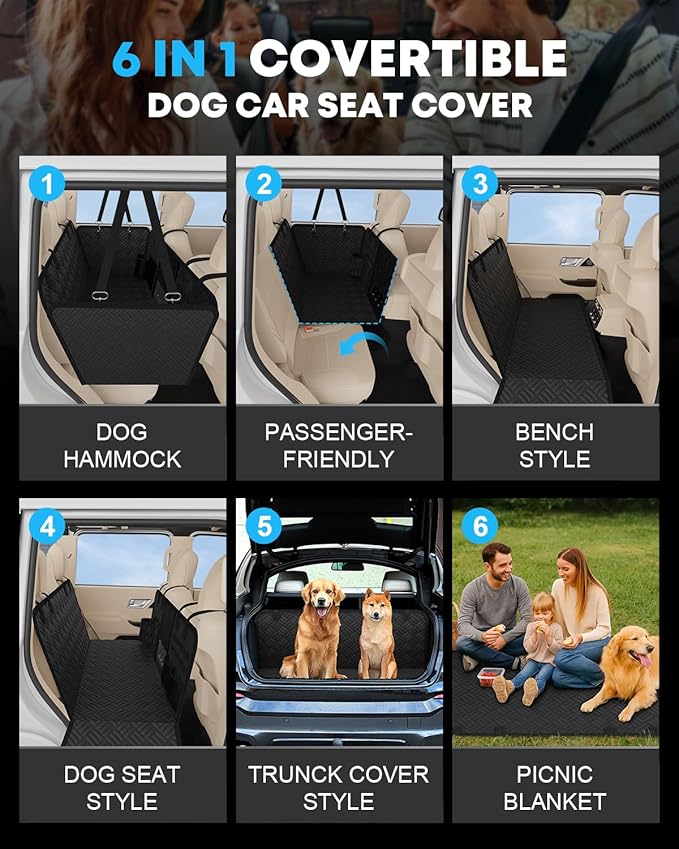 6 IN 1 COVERTIBLE
DOG CAR SEAT COVER

1
DOG HAMMOCK

2
PASSENGER-FRIENDLY

3
BENCH STYLE

4
DOG SEAT STYLE

5
TRUNCK COVER STYLE

6
PICNIC BLANKET