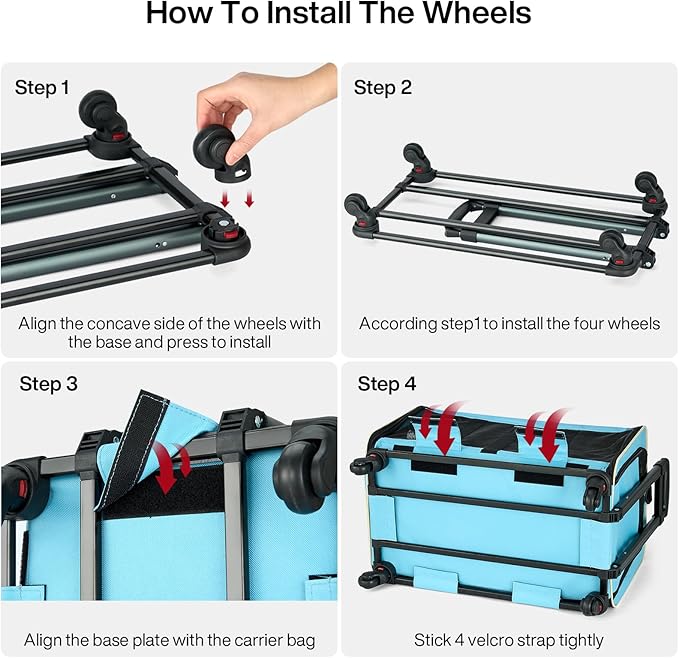 How To Install The Wheels

Step 1

Align the concave side of the wheels with the base and press to install

Step 2

According step1 to install the four wheels

Step 3

Align the base plate with the carrier bag

Step 4

Stick 4 velcro strap tightly