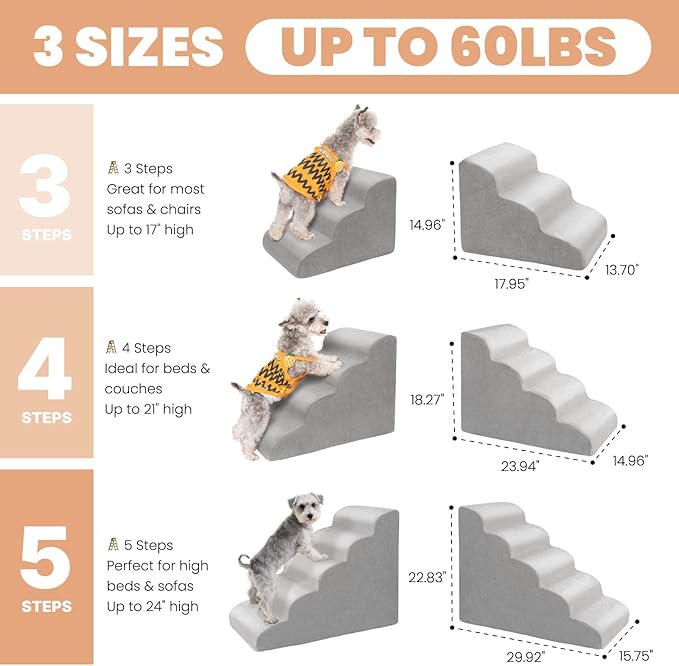 3 SIZES UP TO 60LBS

3
STEPS

3 Steps
Great for most sofas & chairs
Up to 17" high

14.96"
17.95"
13.70"

4
STEPS

4 Steps
Ideal for beds & couches
Up to 21" high

18.27"
23.94"
14.96"

5
STEPS

5 Steps
Perfect for high beds & sofas
Up to 24" high

22.83"
29.92"
15.75"