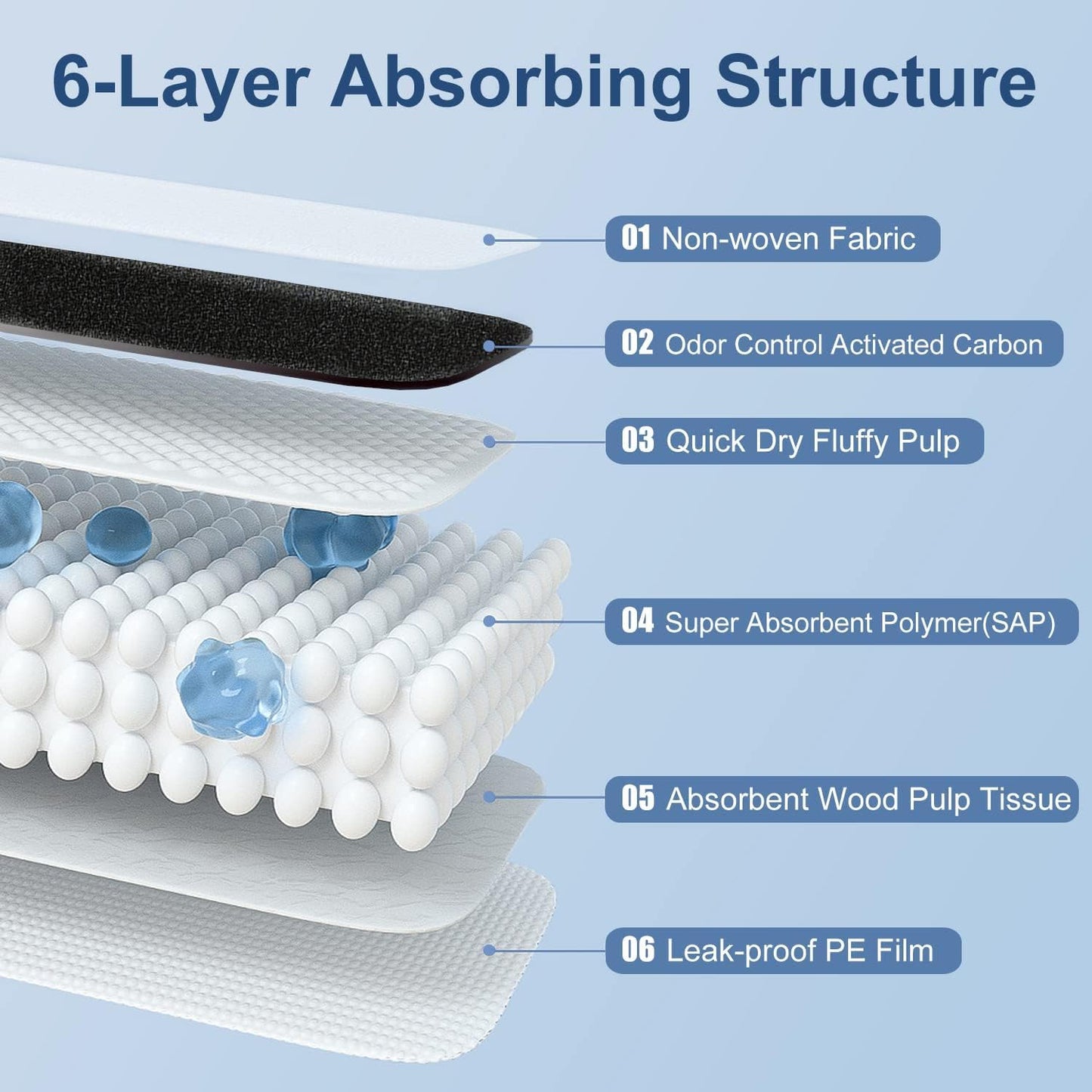 6-Layer Absorbing Structure

01 Non-woven Fabric

02 Odor Control Activated Carbon

03 Quick Dry Fluffy Pulp

04 Super Absorbent Polymer(SAP)

05 Absorbent Wood Pulp Tissue

06 Leak-proof PE Film