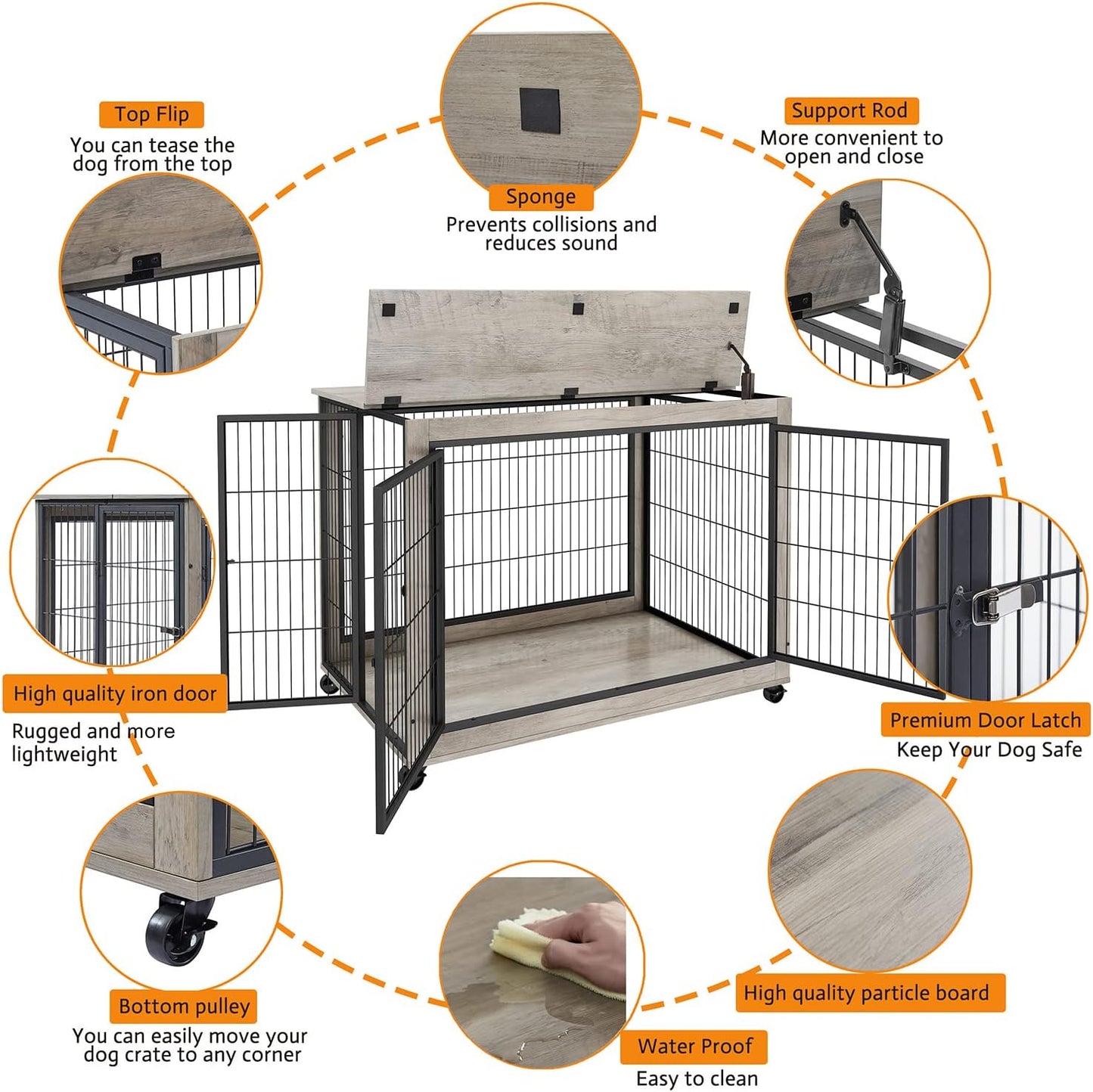 Top Flip
You can tease the dog from the top

Sponge
Prevents collisions and reduces sound

Support Rod
More convenient to open and close

High quality iron door
Rugged and more lightweight

Premium Door Latch
Keep Your Dog Safe

Bottom pulley
You can easily move your dog crate to any corner

Water Proof
Easy to clean

High quality particle board