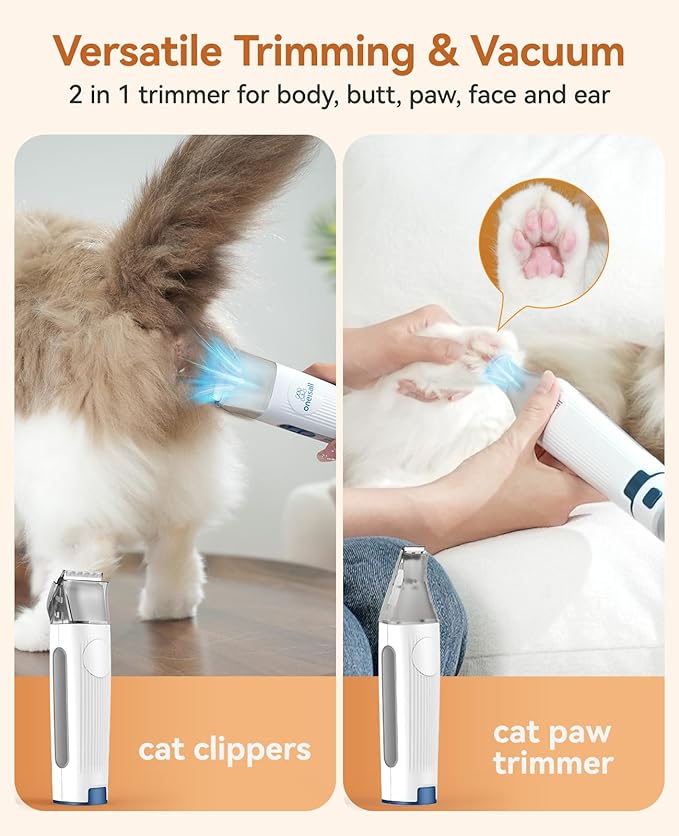 Versatile Trimming & Vacuum
2 in 1 trimmer for body, butt, paw, face and ear

oneisall

cat clippers

cat paw trimmer