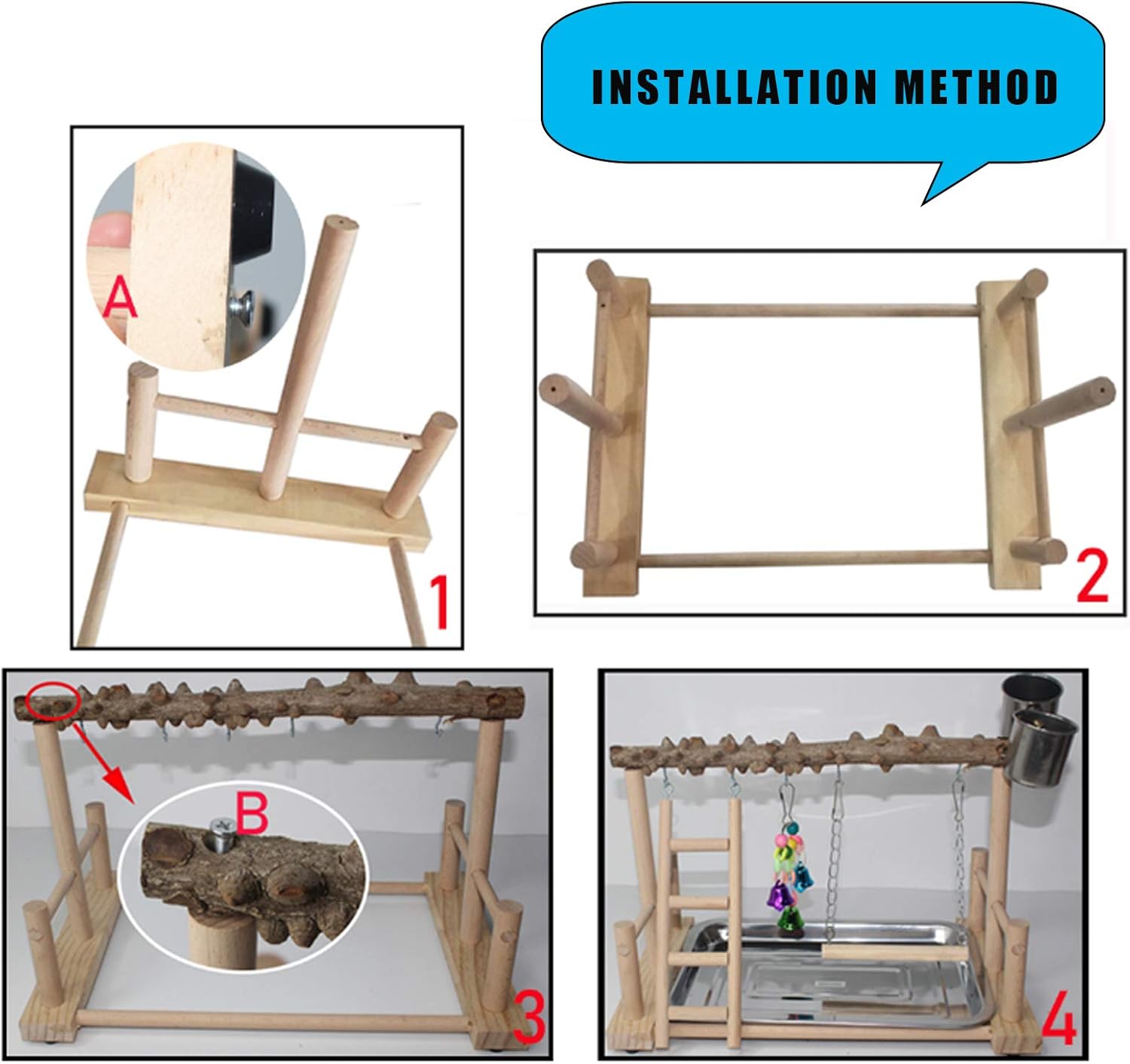 INSTALLATION METHOD

A

1

2

B

3

4