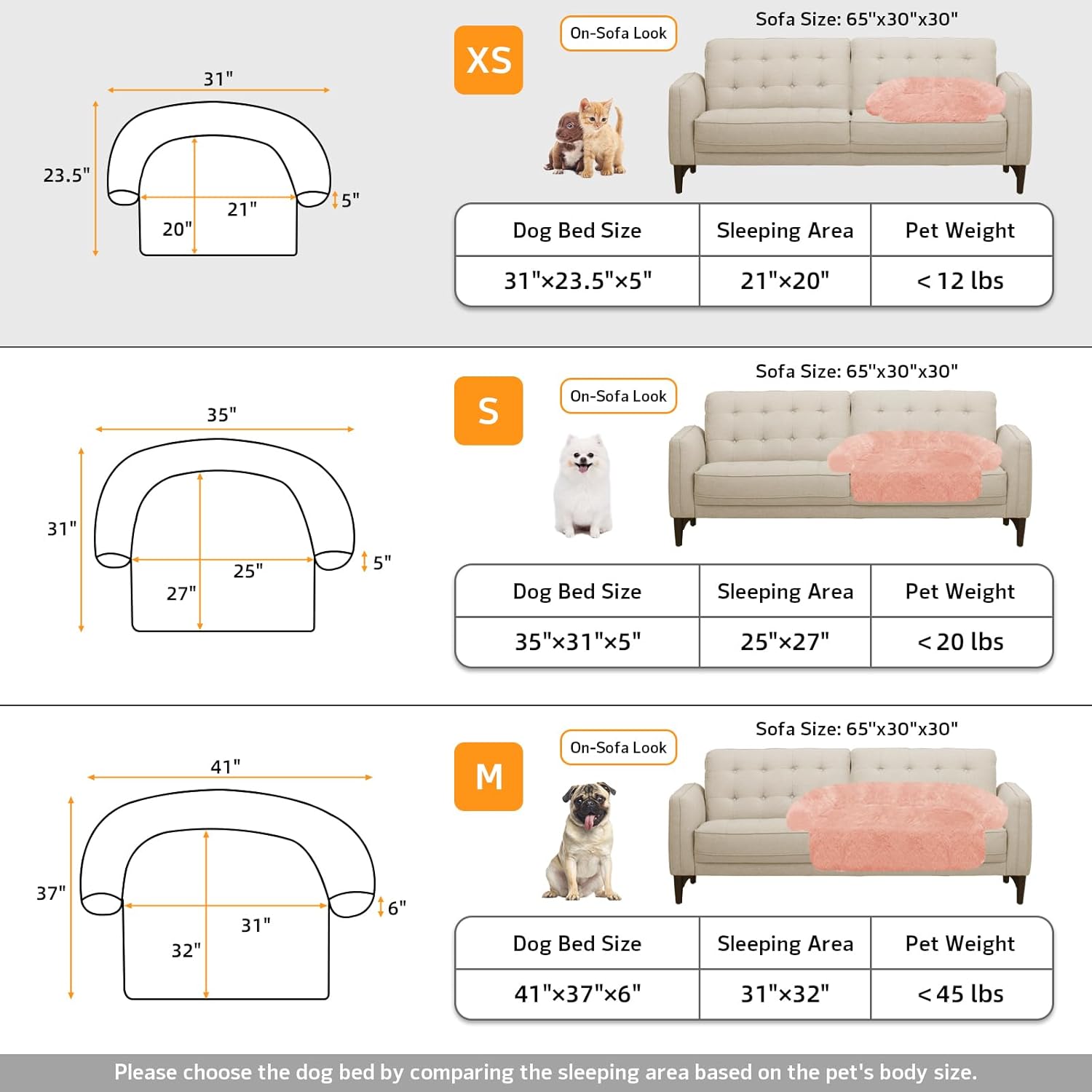 31"

23.5"

21"

20"

5"

XS

On-Sofa Look

Sofa Size: 65"x30"x30"

| Dog Bed Size | Sleeping Area | Pet Weight |
|---|---|---|
| 31"×23.5"×5" | 21"×20" | < 12 lbs |

35"

31"

25"

27"

5"

S

On-Sofa Look

Sofa Size: 65"x30"x30"

| Dog Bed Size | Sleeping Area | Pet Weight |
|---|---|---|
| 35"×31"×5" | 25"×27" | < 20 lbs |

41"

37"

31"

32"

6"

M

On-Sofa Look

Sofa Size: 65"x30"x30"

| Dog Bed Size | Sleeping Area | Pet Weight |
|---|---|---|
| 41"×37"×6" | 31"×32" | < 45 lbs |

Please choose the dog bed by comparing the sleeping area based on the pet's body size.