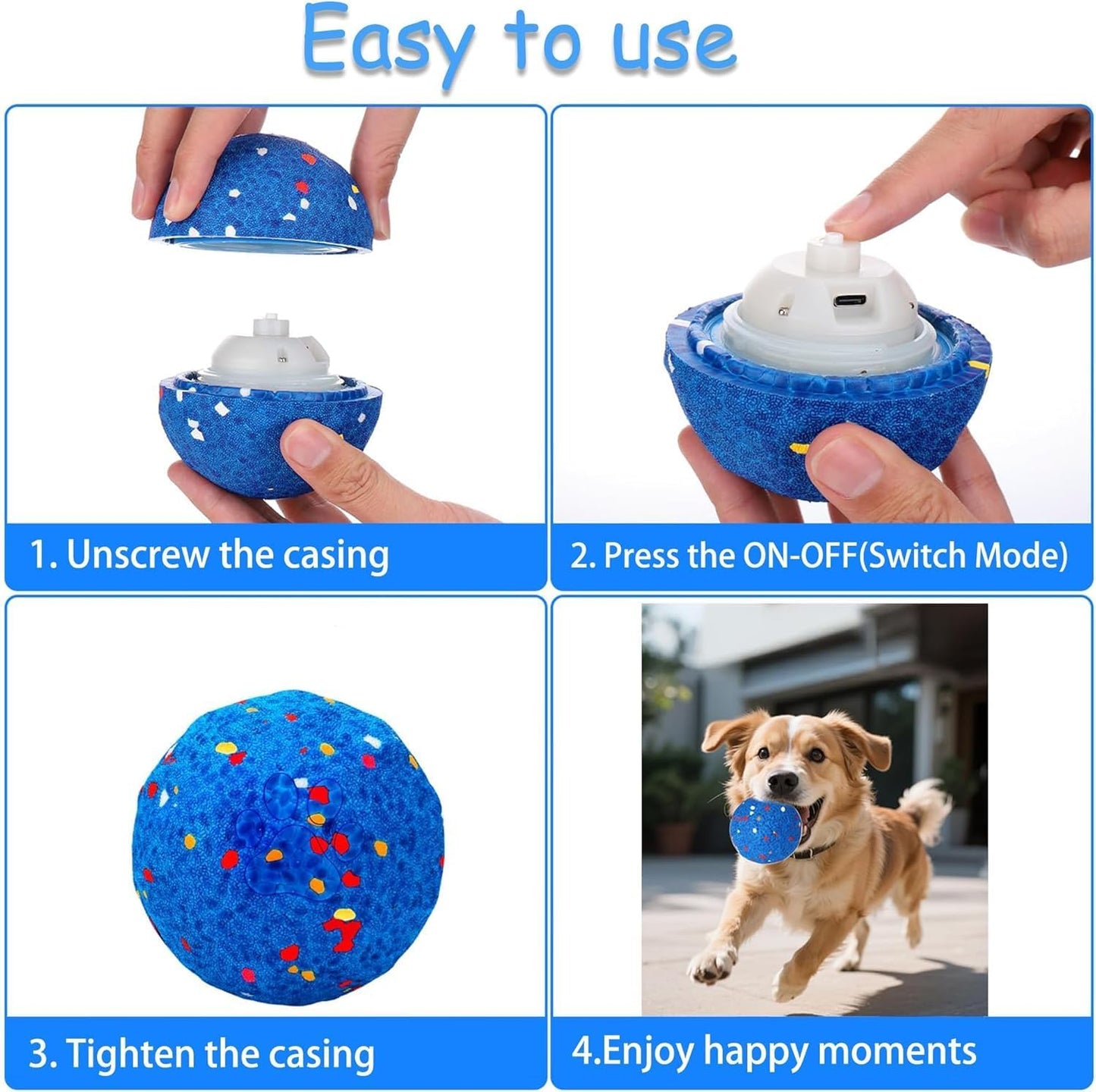 Easy to use

1. Unscrew the casing

2. Press the ON-OFF(Switch Mode)

3. Tighten the casing

4.Enjoy happy moments