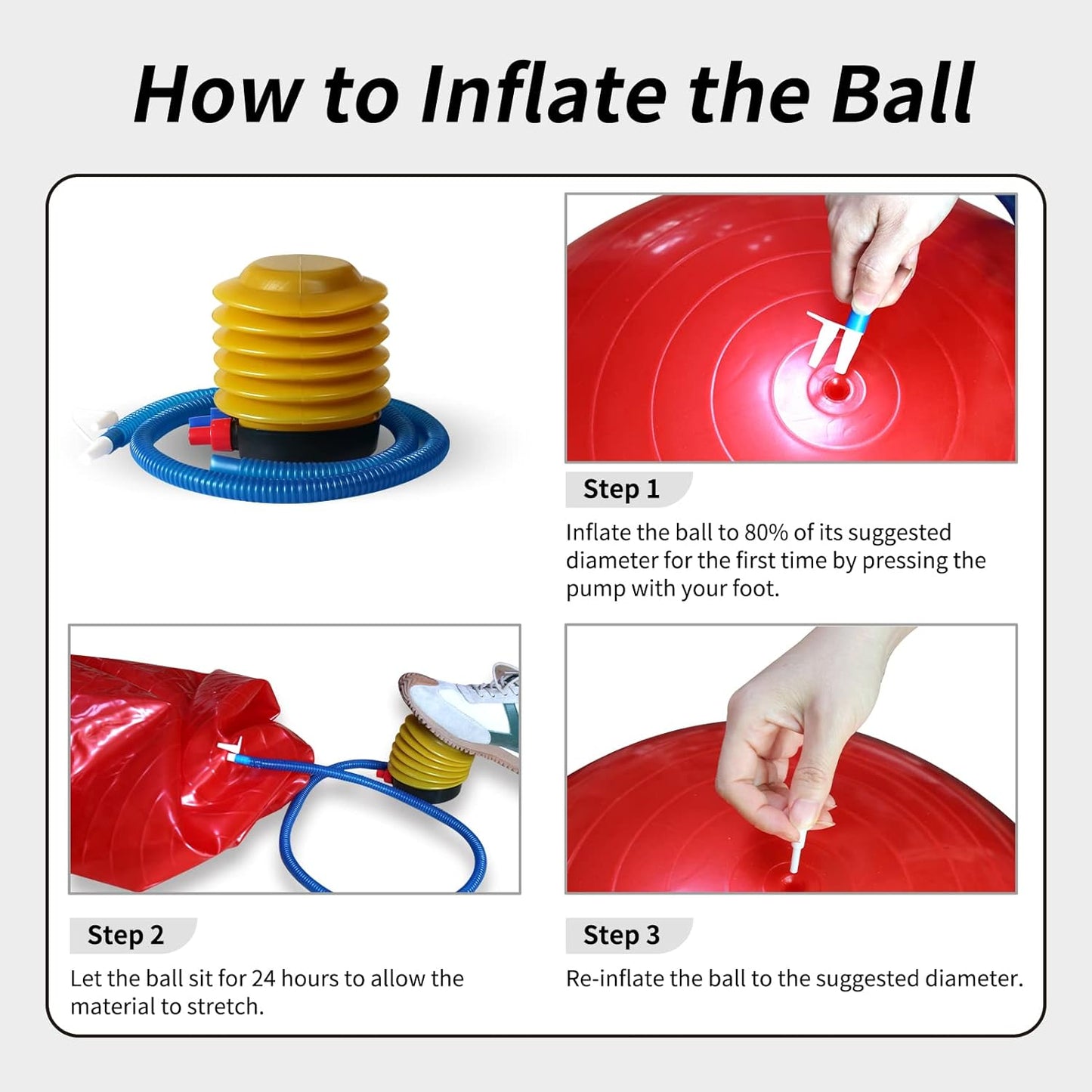 How to Inflate the Ball

Step 1

Inflate the ball to 80% of its suggested diameter for the first time by pressing the pump with your foot.

Step 2

Let the ball sit for 24 hours to allow the material to stretch.

Step 3

Re-inflate the ball to the suggested diameter.