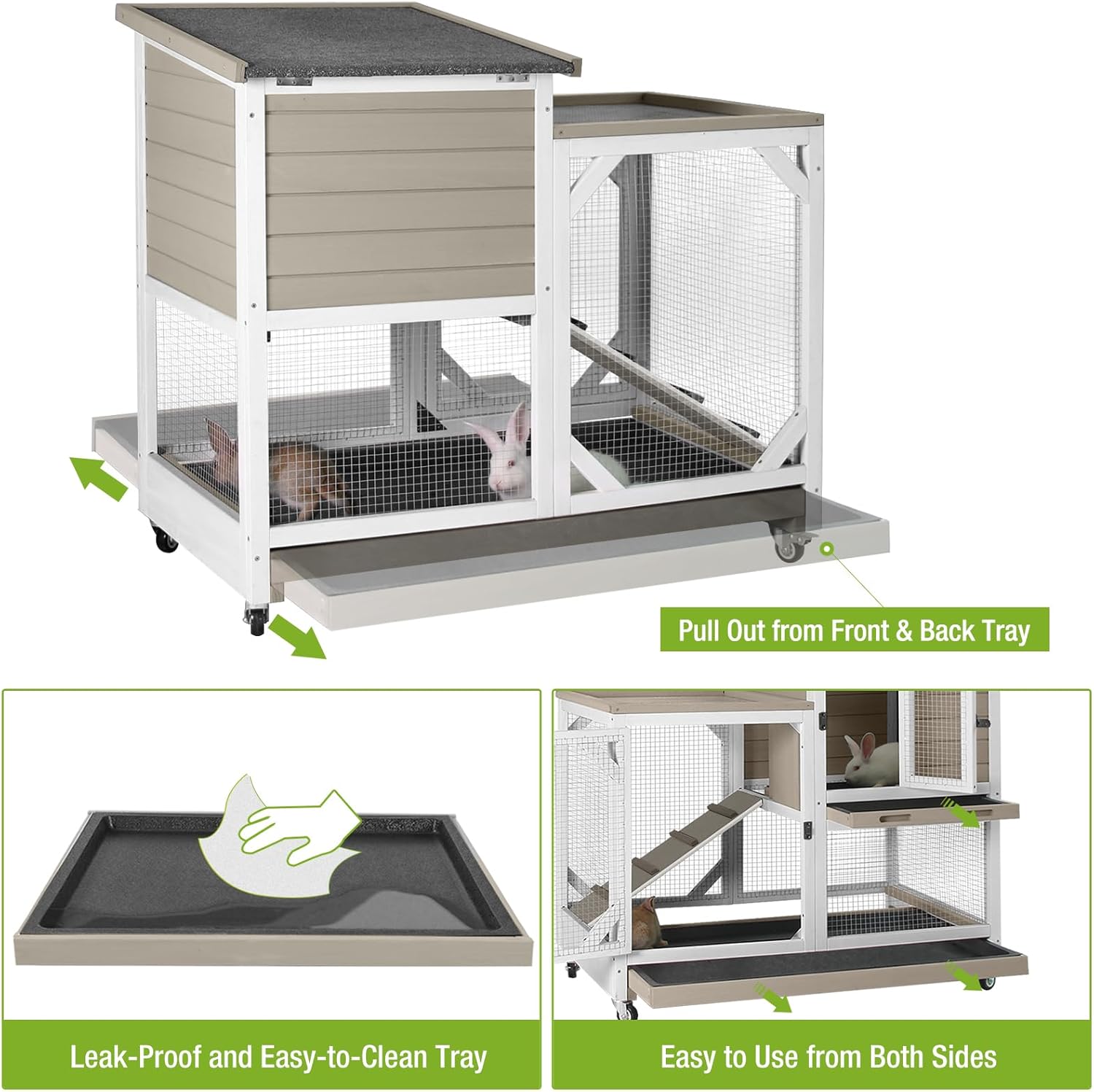 Pull Out from Front & Back Tray

Leak-Proof and Easy-to-Clean Tray

Easy to Use from Both Sides