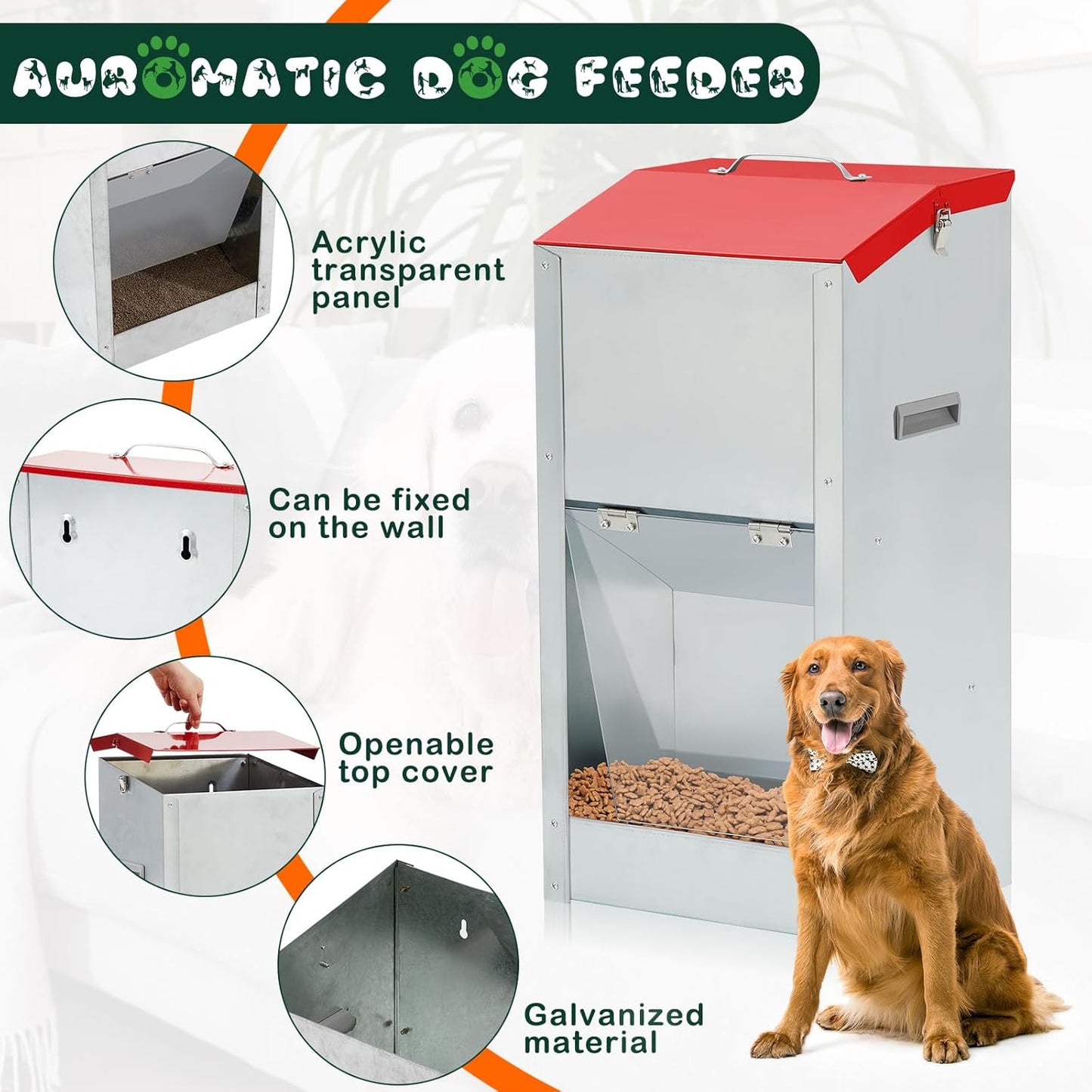 AUROMATIC DOG FEEDER

Acrylic transparent panel

Can be fixed on the wall

Openable top cover

Galvanized material