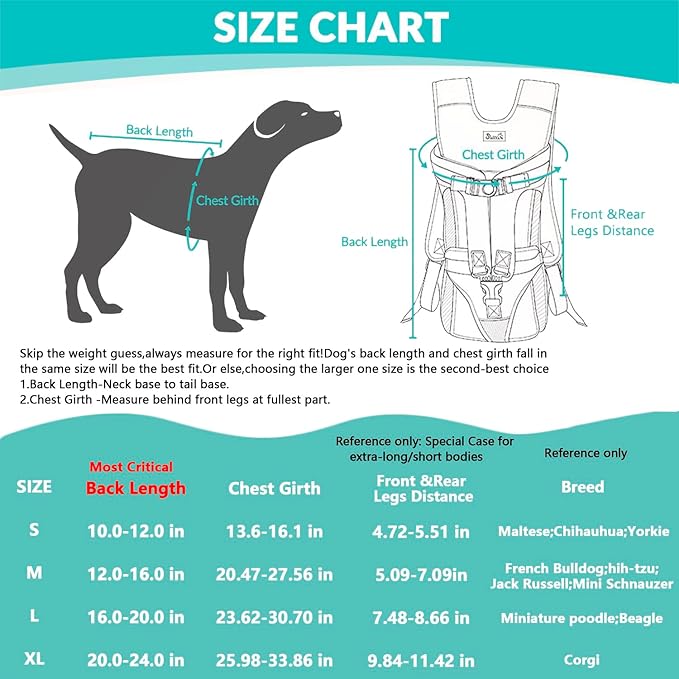 SIZE CHART

Back Length
Chest Girth

Chest Girth
Back Length
Front &Rear Legs Distance

Skip the weight guess,always measure for the right fit!Dog's back length and chest girth fall in the same size will be the best fit.Or else,choosing the larger one size is the second-best choice
1.Back Length-Neck base to tail base.
2.Chest Girth -Measure behind front legs at fullest part.

| SIZE | Most Critical Back Length | Chest Girth | Reference only: Special Case for extra-long/short bodies Front &Rear Legs Distance | Reference only Breed |
|---|---|---|---|---|
| S | 10.0-12.0 in | 13.6-16.1 in | 4.72-5.51 in | Maltese;Chihauhua;Yorkie |
| M | 12.0-16.0 in | 20.47-27.56 in | 5.09-7.09in | French Bulldog;hih-tzu; Jack Russell;Mini Schnauzer |
| L | 16.0-20.0 in | 23.62-30.70 in | 7.48-8.66 in | Miniature poodle;Beagle |
| XL | 20.0-24.0 in | 25.98-33.86 in | 9.84-11.42 in | Corgi |