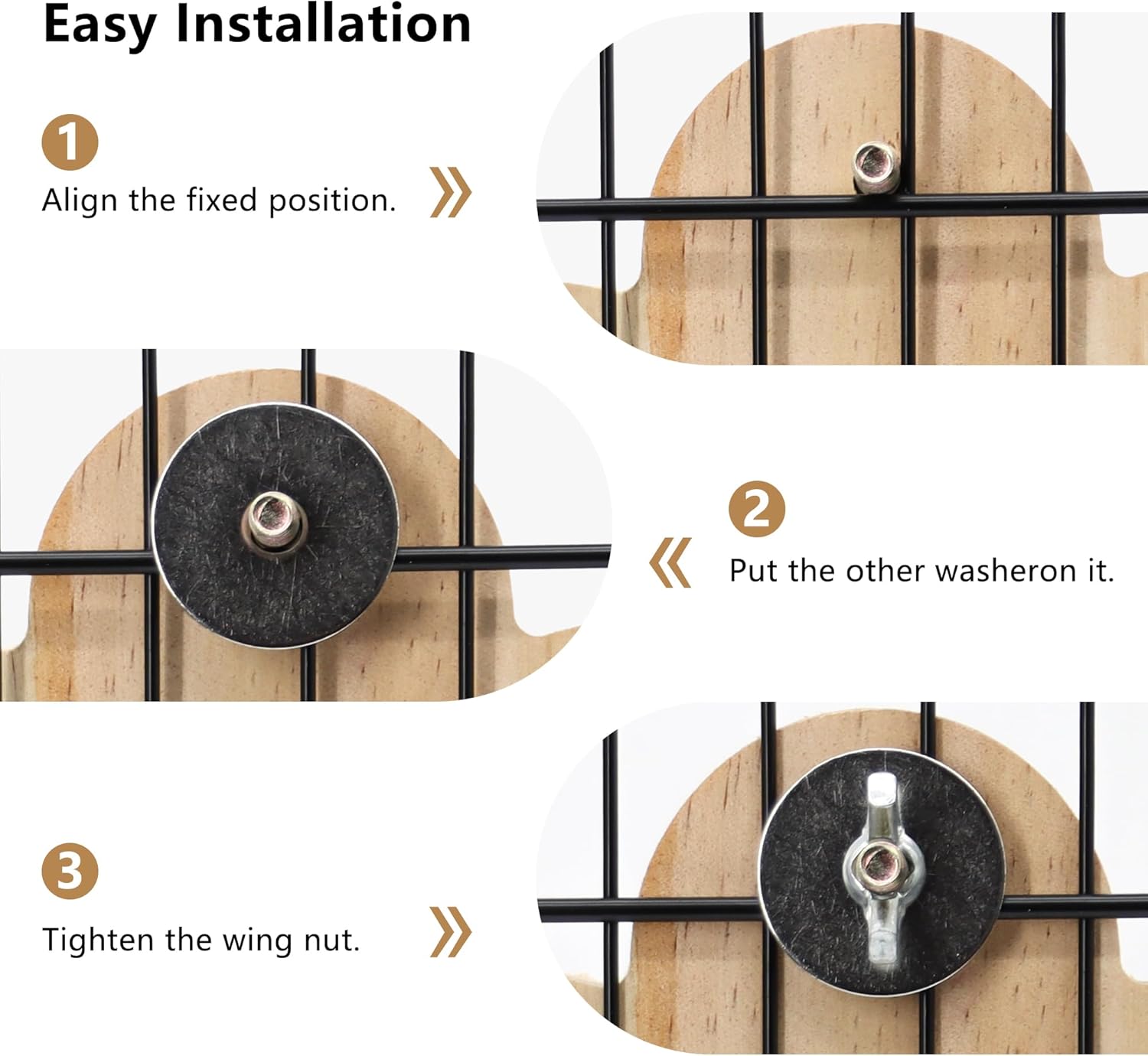 Easy Installation

1

Align the fixed position.

2

Put the other washeron it.

3

Tighten the wing nut.