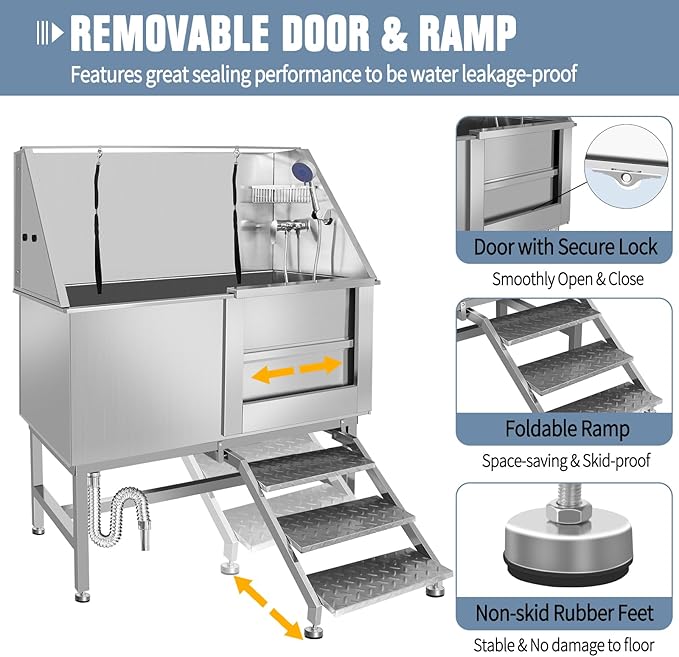 REMOVABLE DOOR & RAMP

Features great sealing performance to be water leakage-proof

Door with Secure Lock

Smoothly Open & Close

Foldable Ramp

Space-saving & Skid-proof

Non-skid Rubber Feet

Stable & No damage to floor