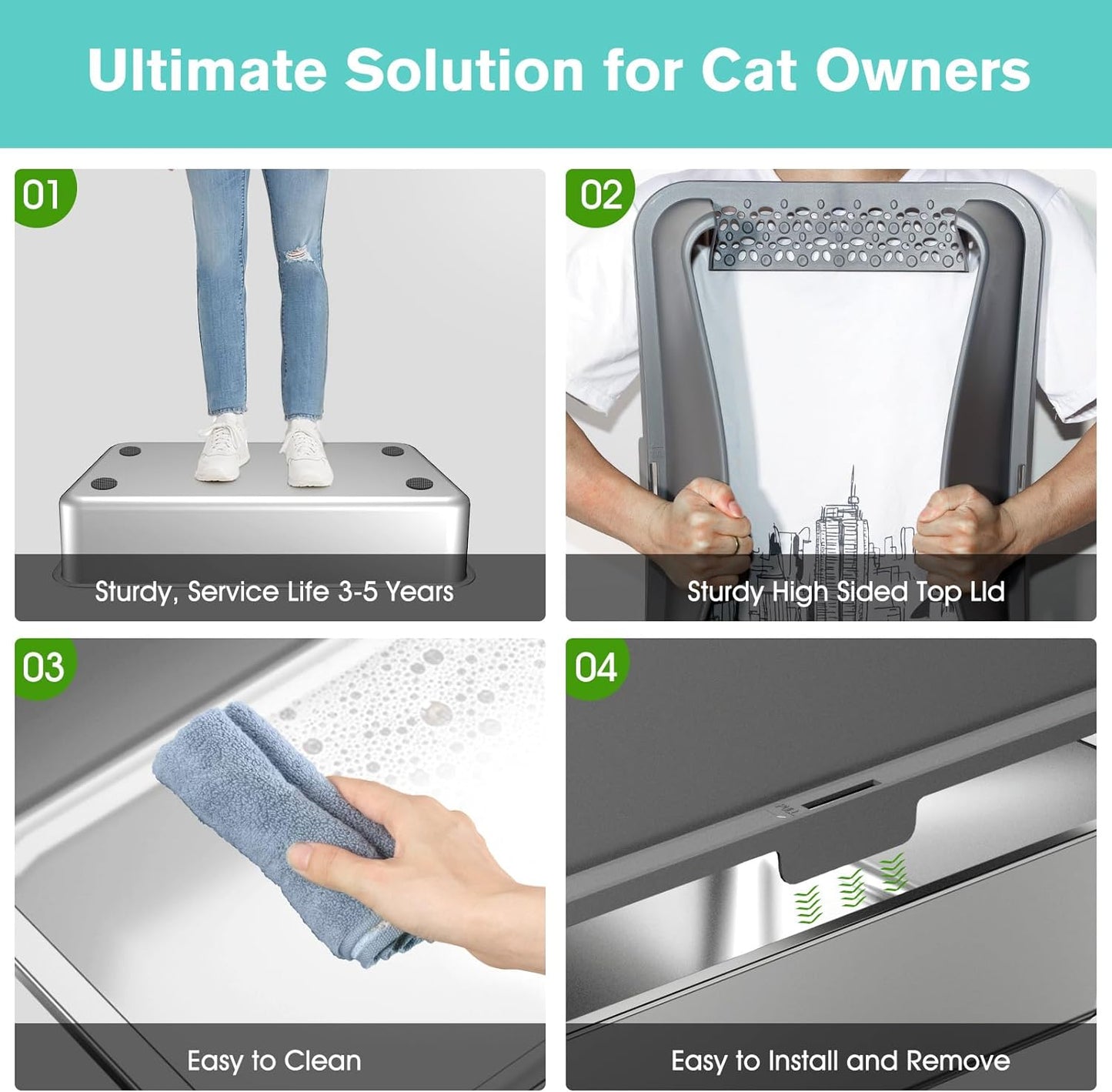 Ultimate Solution for Cat Owners

01

Sturdy, Service Life 3-5 Years

02

Sturdy High Sided Top Lid

03

Easy to Clean

04

Easy to Install and Remove