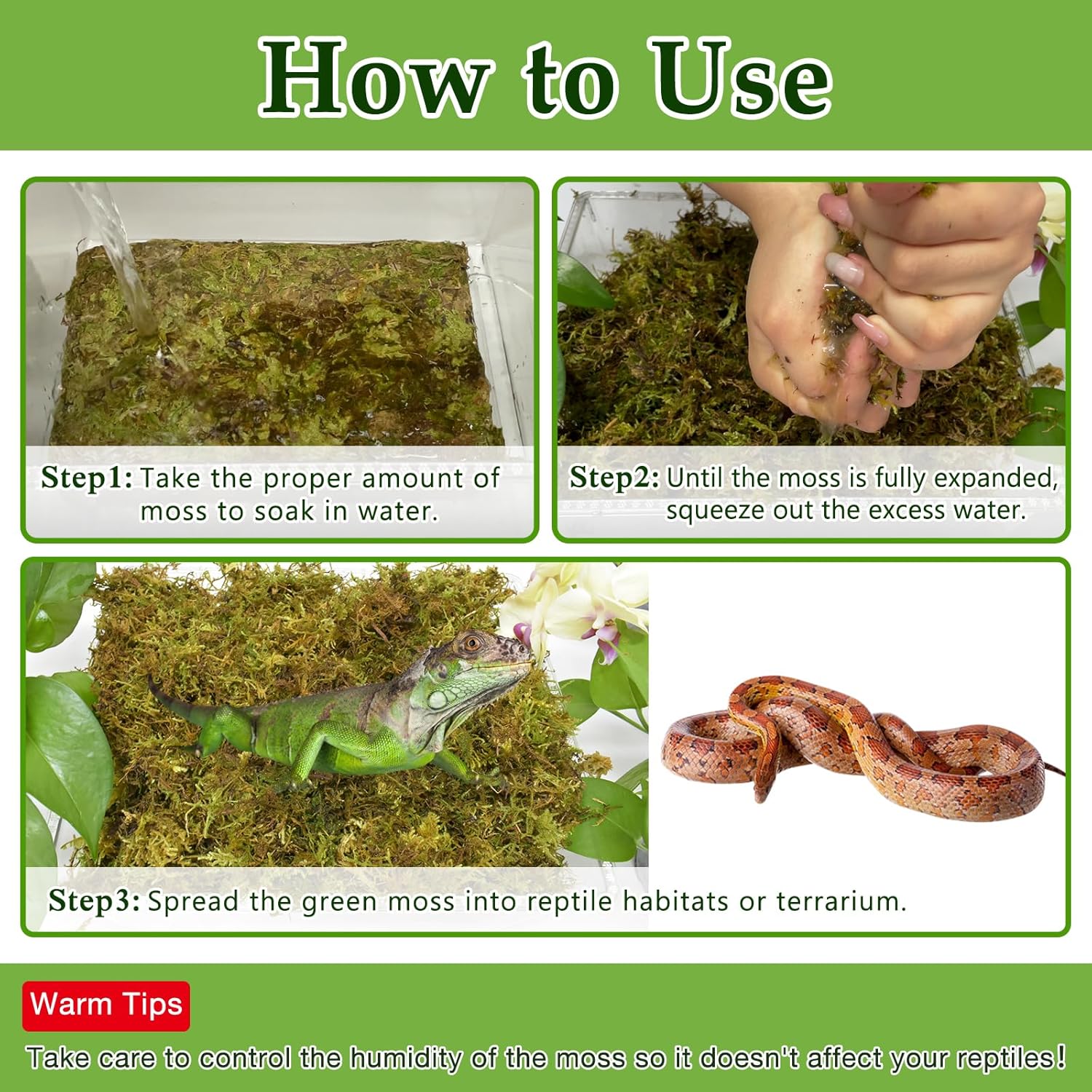 How to Use

Step1: Take the proper amount of moss to soak in water.

Step2: Until the moss is fully expanded, squeeze out the excess water.

Step3: Spread the green moss into reptile habitats or terrarium.

Warm Tips

Take care to control the humidity of the moss so it doesn't affect your reptiles!