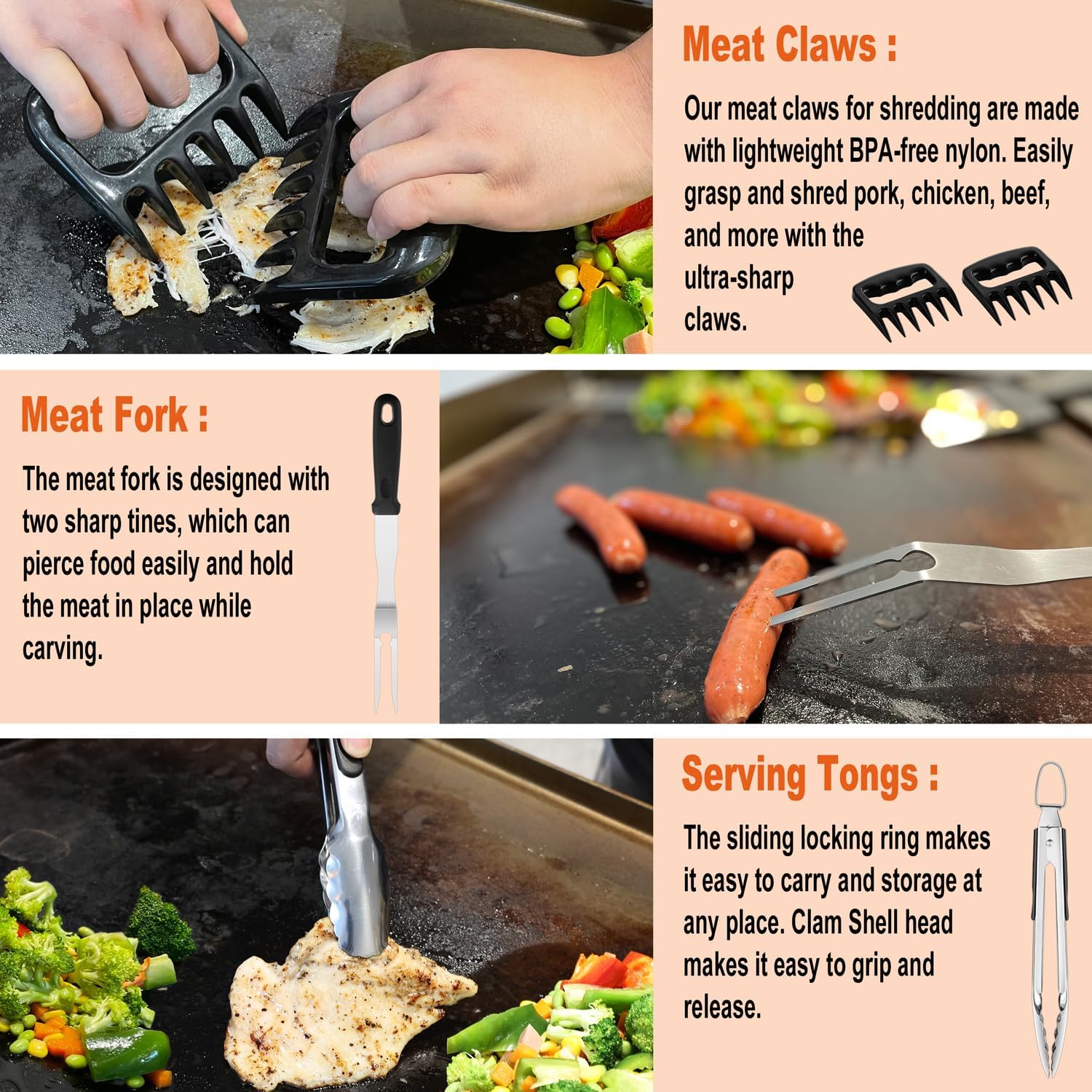 Meat Claws :

Our meat claws for shredding are made with lightweight BPA-free nylon. Easily grasp and shred pork, chicken, beef, and more with the ultra-sharp claws.

Meat Fork :

The meat fork is designed with two sharp tines, which can pierce food easily and hold the meat in place while carving.

Serving Tongs :

The sliding locking ring makes it easy to carry and storage at any place. Clam Shell head makes it easy to grip and release.