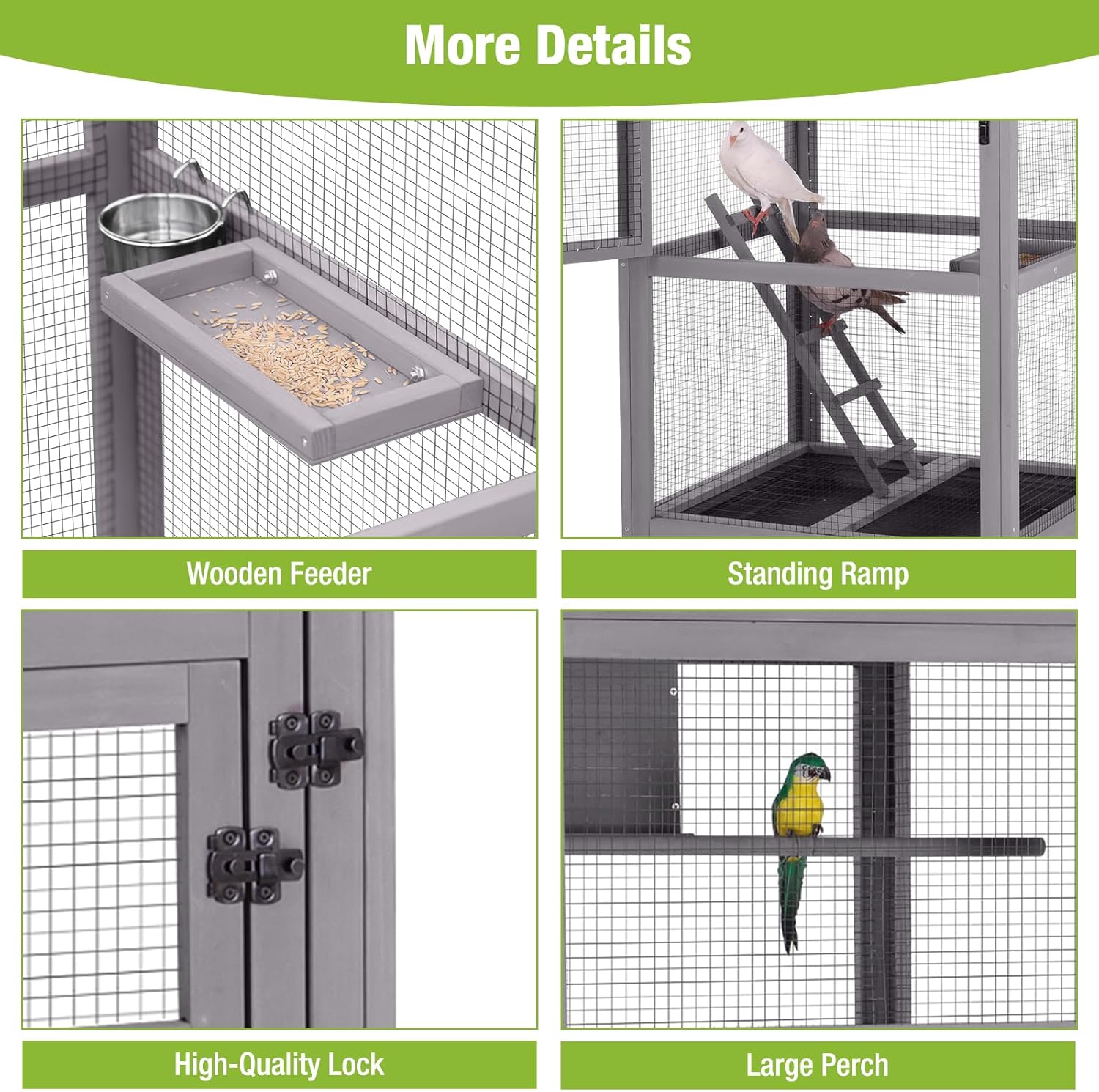 More Details

Wooden Feeder

Standing Ramp

High-Quality Lock

Large Perch