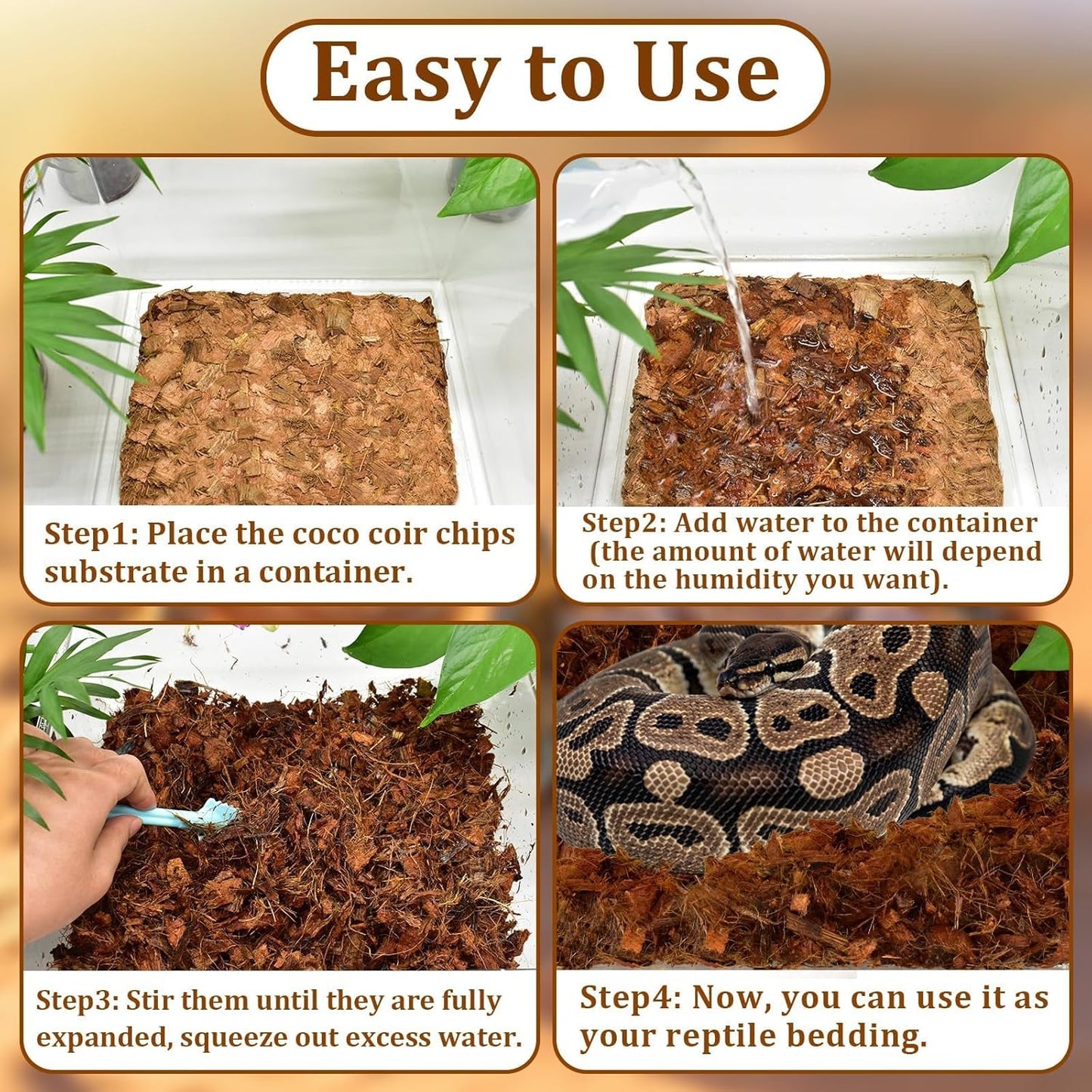 Easy to Use

Step1: Place the coco coir chips substrate in a container.

Step2: Add water to the container (the amount of water will depend on the humidity you want).

Step3: Stir them until they are fully expanded, squeeze out excess water.

Step4: Now, you can use it as your reptile bedding.