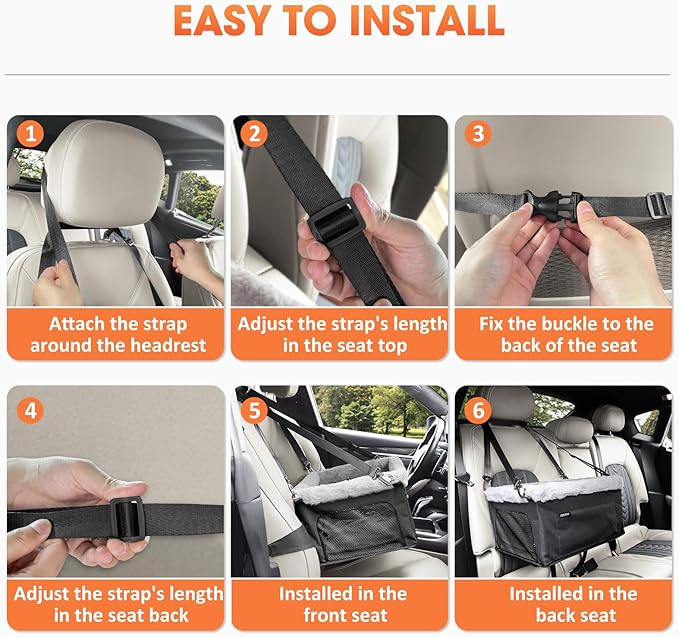 EASY TO INSTALL

1
Attach the strap around the headrest

2
Adjust the strap's length in the seat top

3
Fix the buckle to the back of the seat

4
Adjust the strap's length in the seat back

5
Installed in the front seat

6
Installed in the back seat